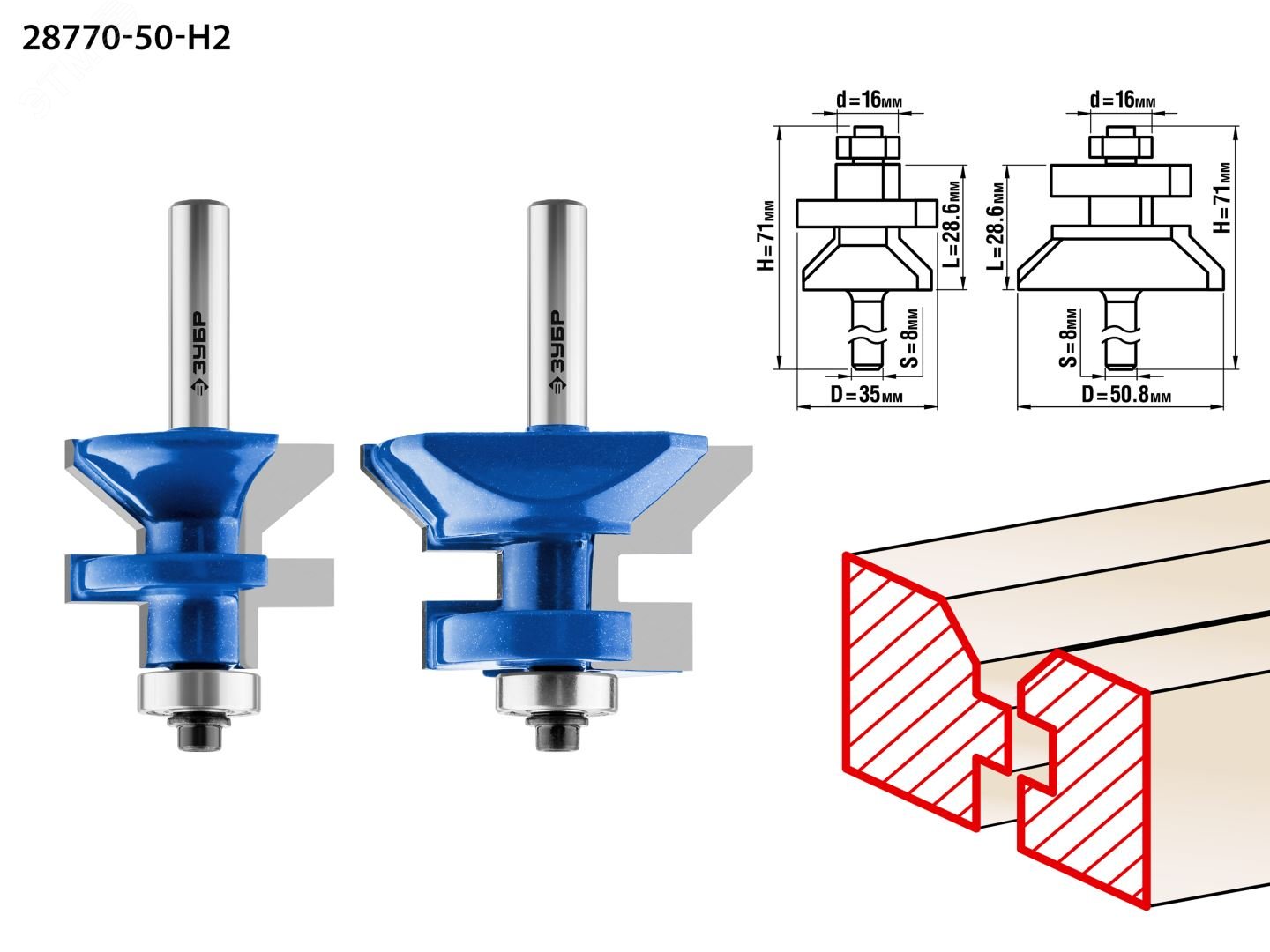 28770-50-H2

ЗУБР

ЗУБР

d=16мм

H=71мм

L=28.6мм

S=8мм

D=35мм

d=16мм

L=28.6мм

H=71мм

S=8мм

D=50.8мм